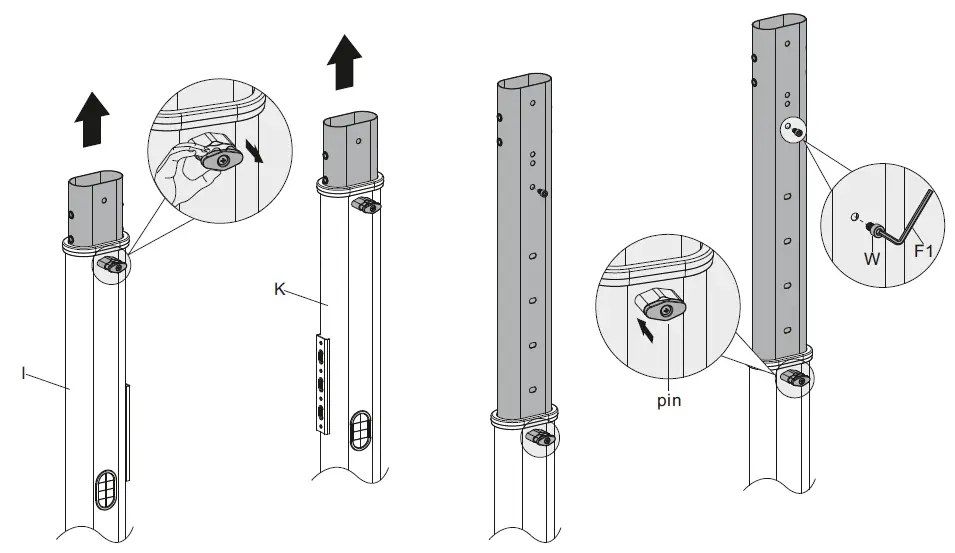 I
K
pin
W
F1