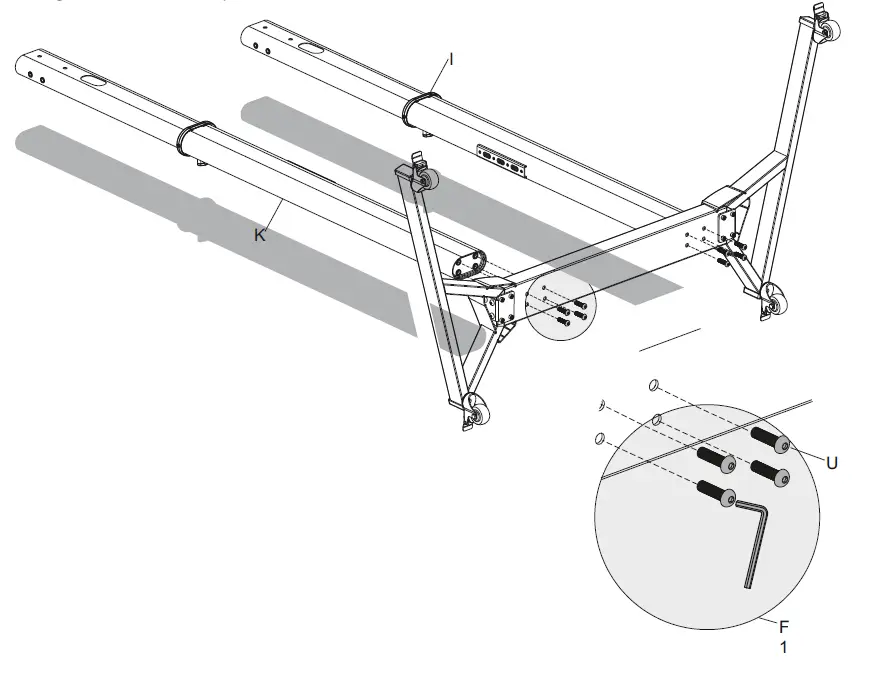 I
K
U
F
1