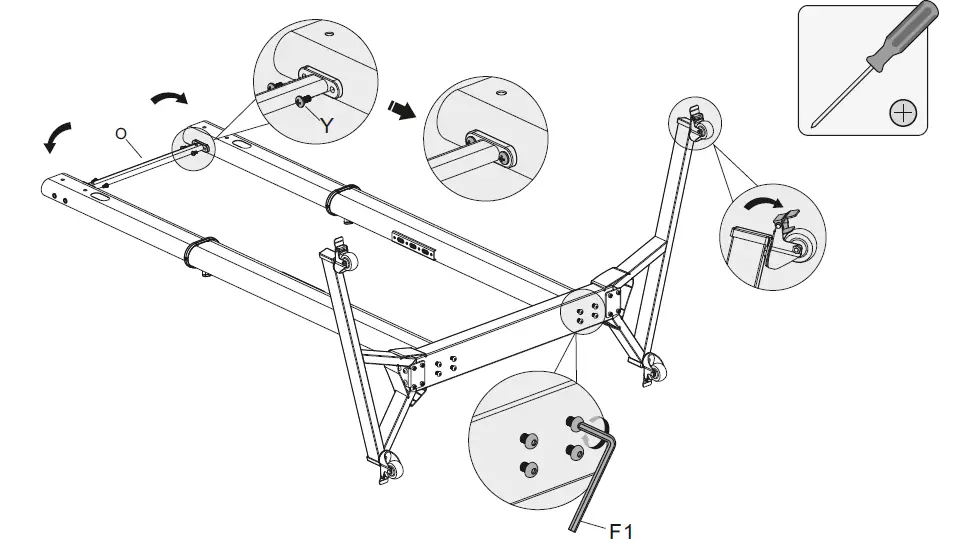 O
Y
F1