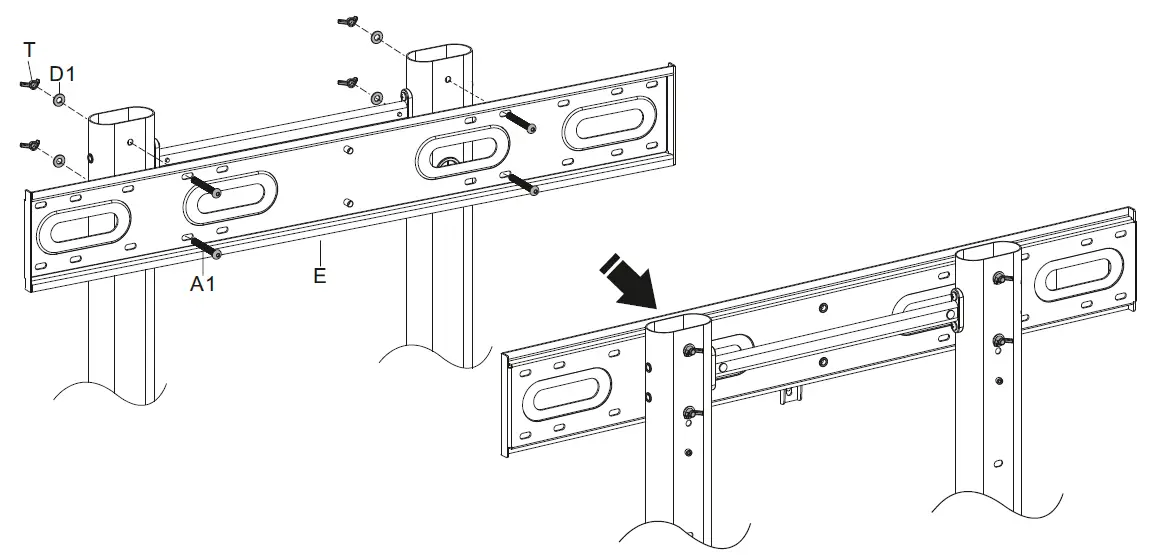 T
D1
A1
E