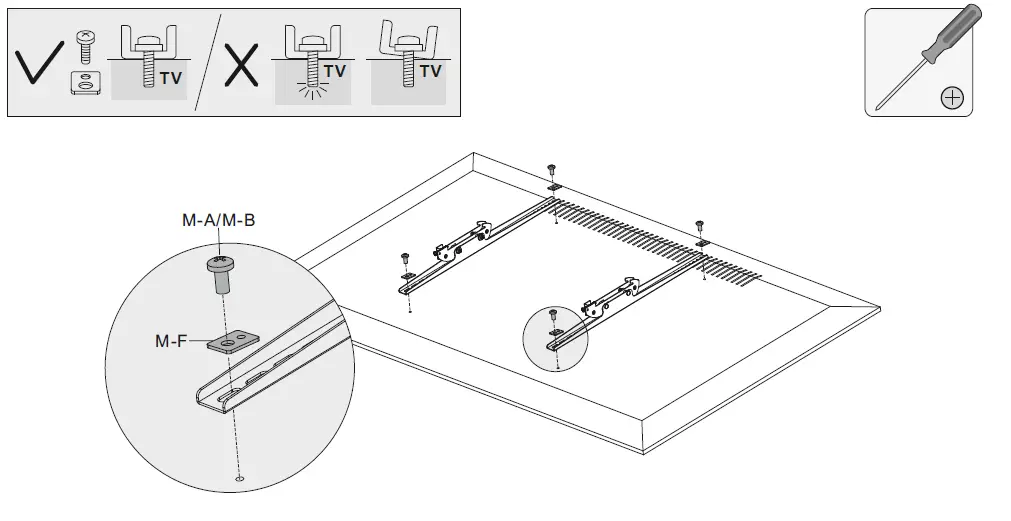 TV
TV
TV
M-A/M-B
M-F