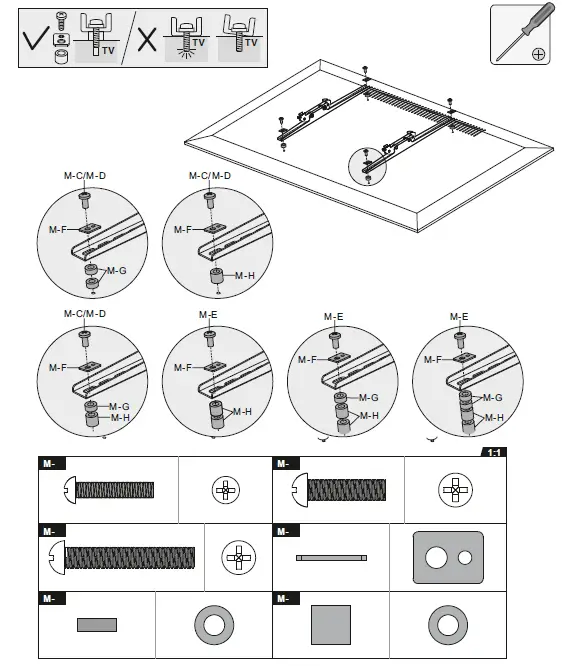 TV
TV
TV

M-C/M-D
M-F
M-G

M-C/M-D
M-F
M-H

M-C/M-D
M-F
M-G
M-H

M-E
M-F
M-H

M-E
M-F
M-G
M-H

M-E
M-F
M-G
M-H

1:1

M-
M-
M-
M-
M-
M-