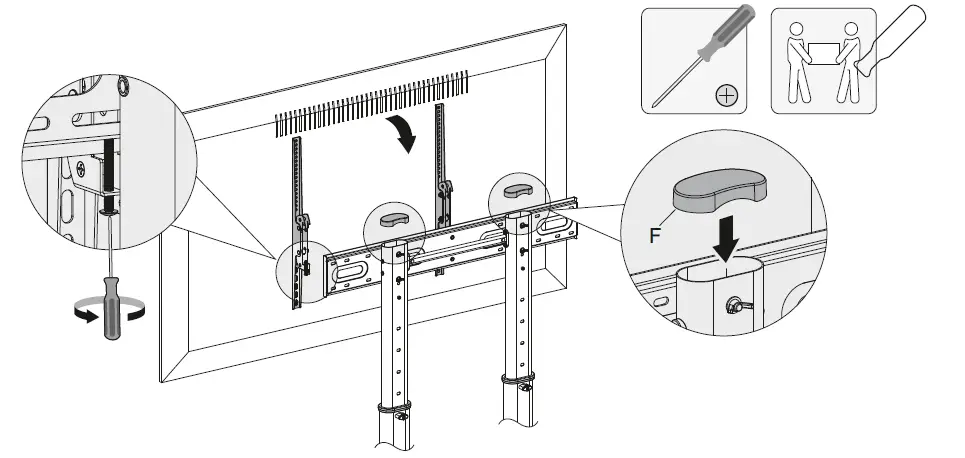 F