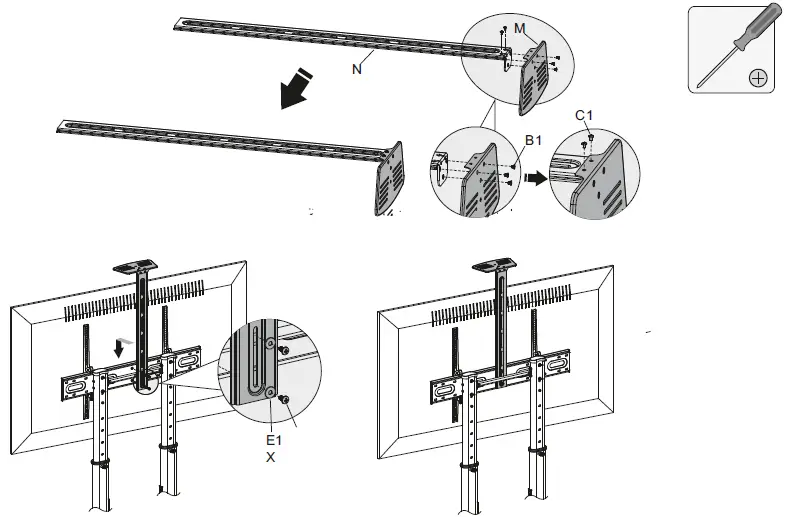 M
N
C1
B1
E1
X