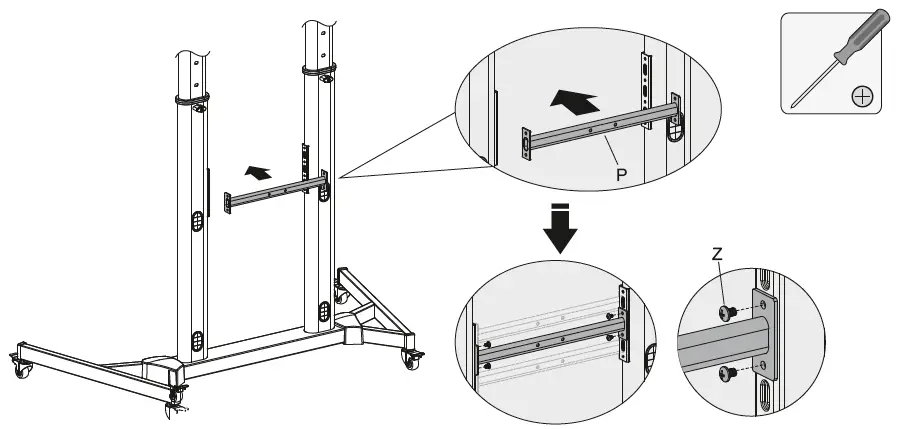 P

Z