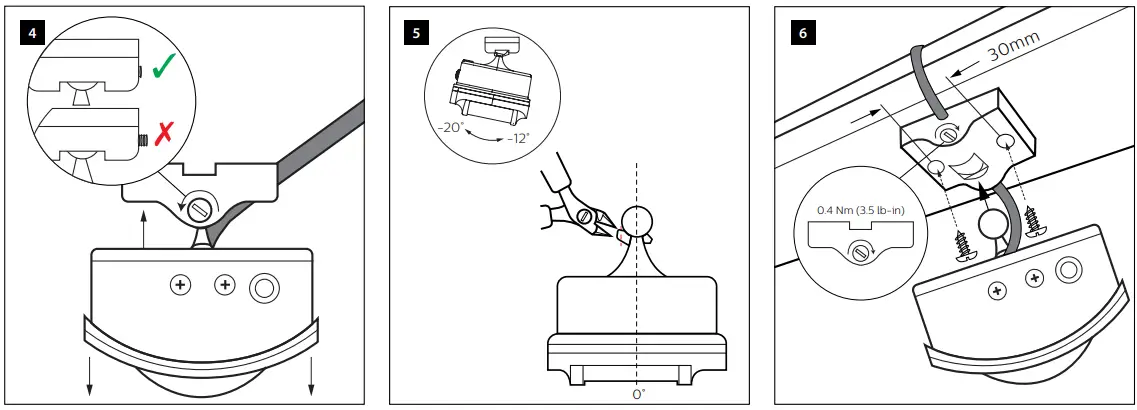 4

✓

✗

5

-20°

-12°

0°

6

30mm

0.4 Nm (3.5 lb-in)