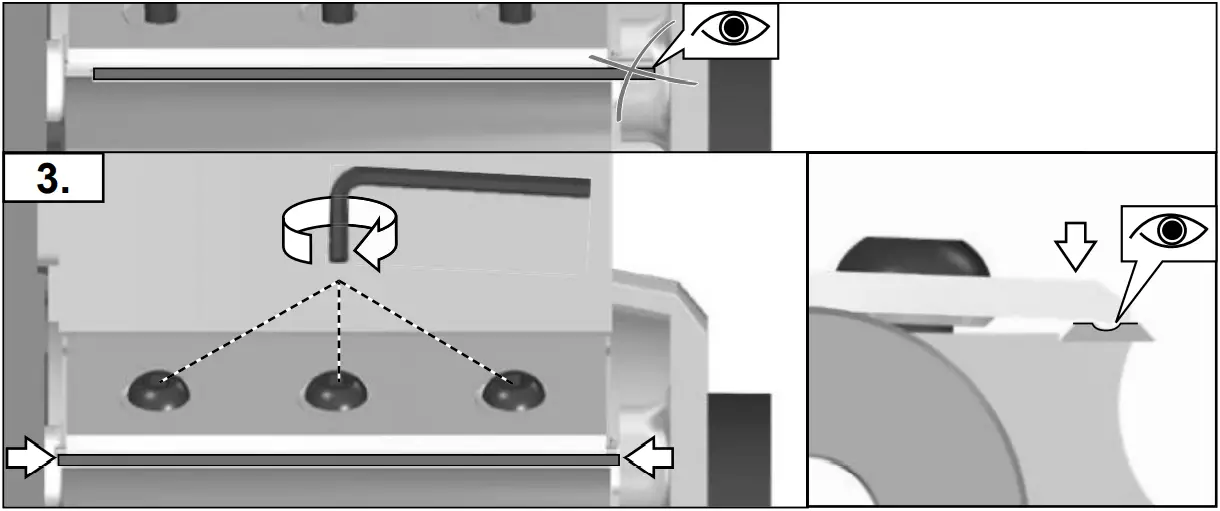 3.