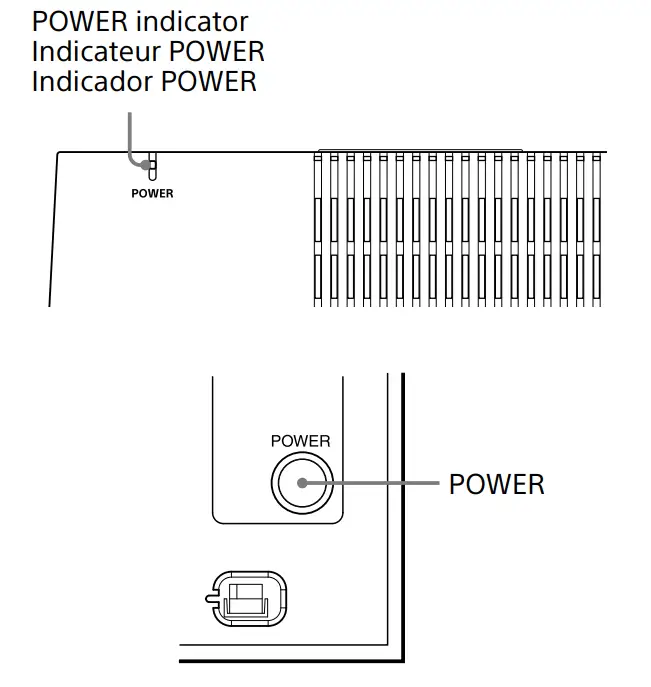 POWER indicator
Indicateur POWER
Indicador POWER

POWER

POWER

POWER