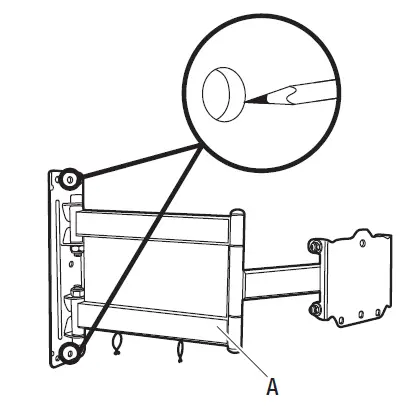 A