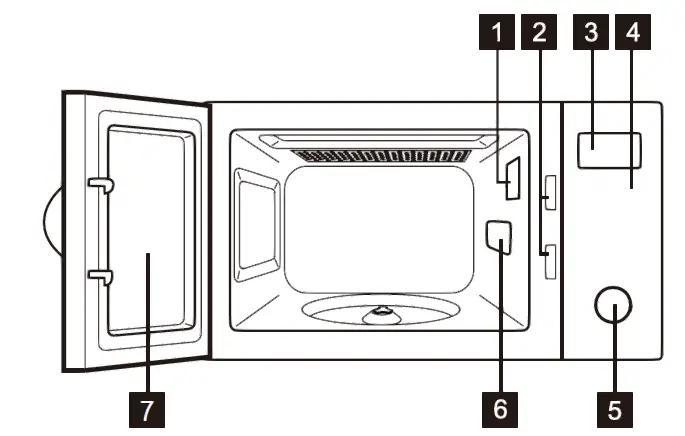 1
2
3
4
7
6
5