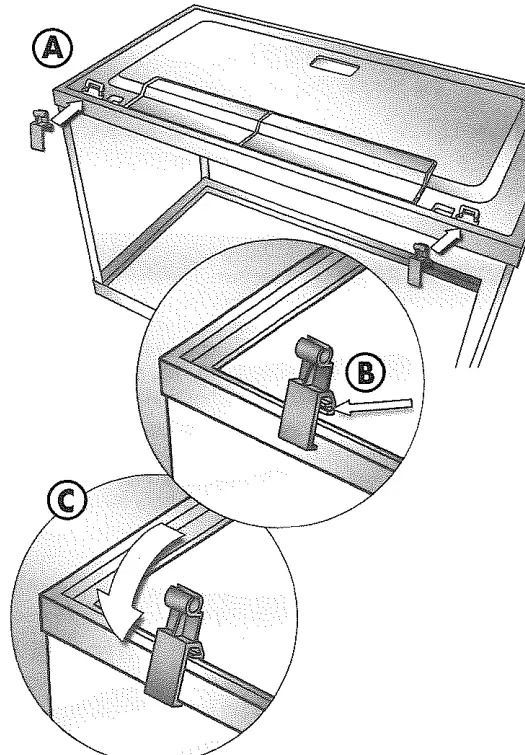 A

B

C