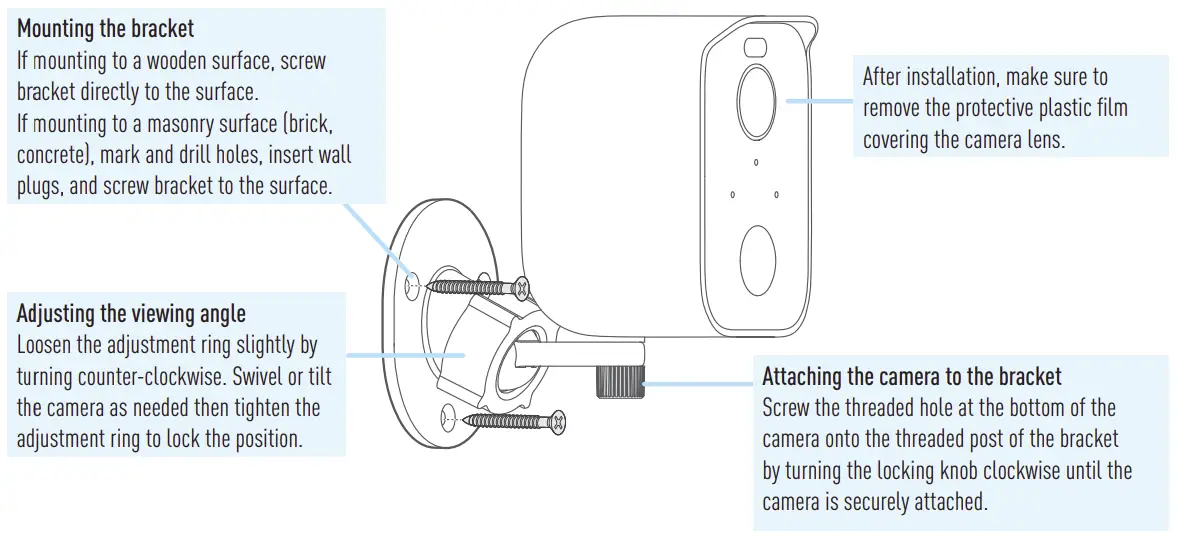 Mounting the bracket
If mounting to a wooden surface, screw bracket directly to the surface.
If mounting to a masonry surface (brick, concrete), mark and drill holes, insert wall plugs, and screw bracket to the surface.

After installation, make sure to remove the protective plastic film covering the camera lens.

Adjusting the viewing angle
Loosen the adjustment ring slightly by turning counter-clockwise. Swivel or tilt the camera as needed then tighten the adjustment ring to lock the position.

Attaching the camera to the bracket
Screw the threaded hole at the bottom of the camera onto the threaded post of the bracket by turning the locking knob clockwise until the camera is securely attached.