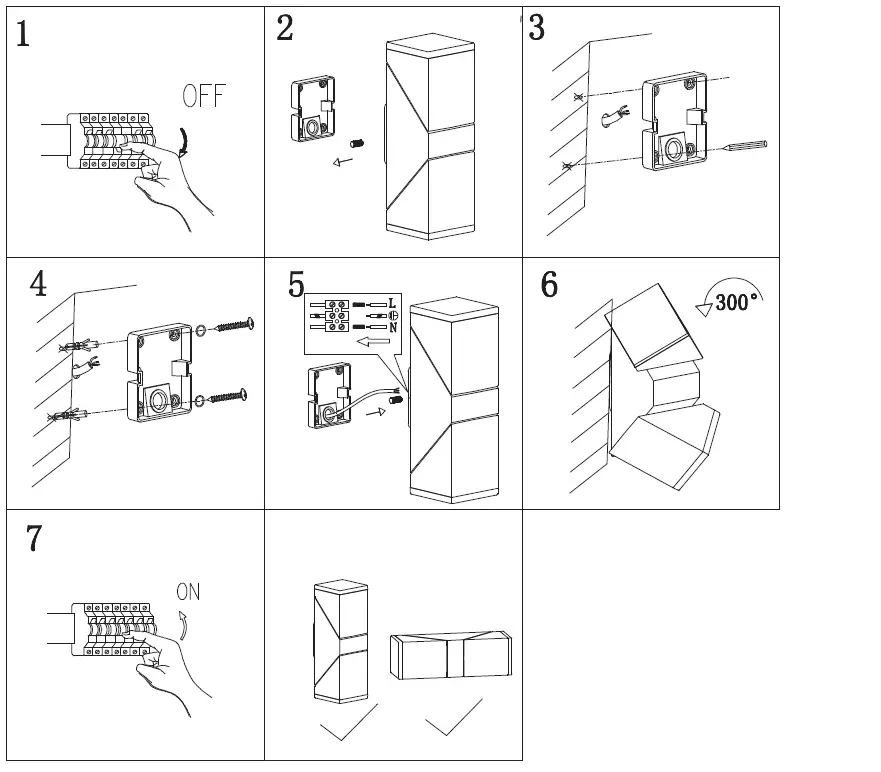 1
OFF
2
3
4
5
L
N
6
300°
7
ON