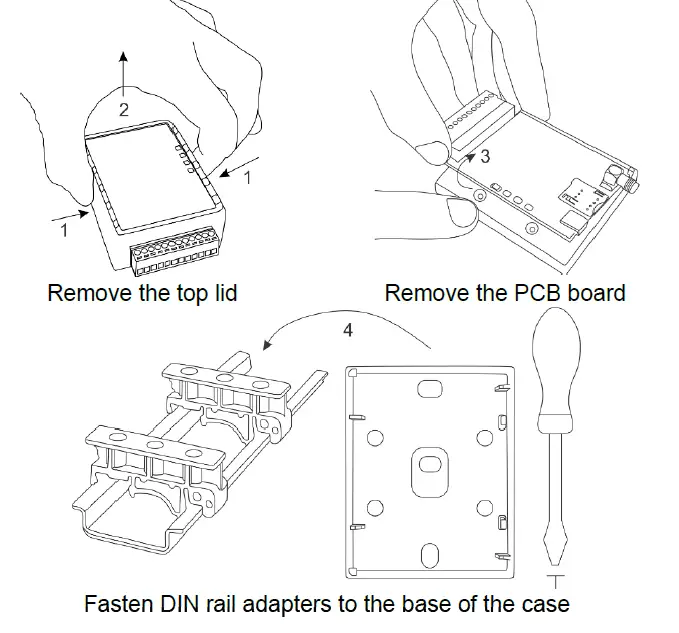 2

1

1

Remove the top lid

3

Remove the PCB board

4

Fasten DIN rail adapters to the base of the case