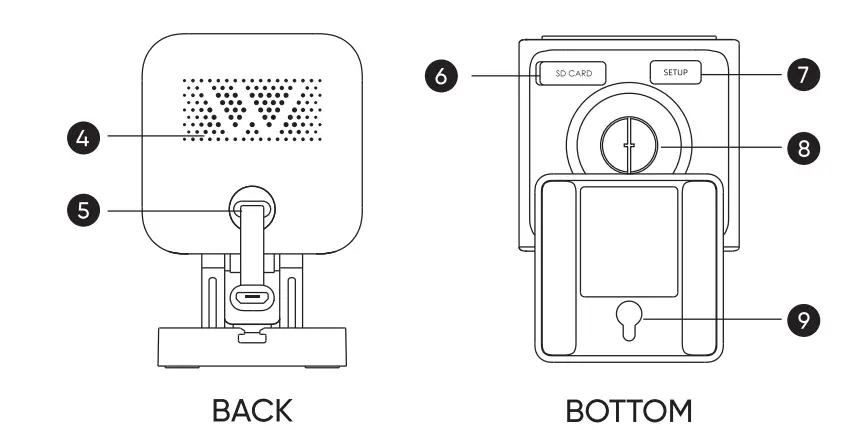 4

5

BACK

6 SD CARD

SETUP 7

8

9

BOTTOM