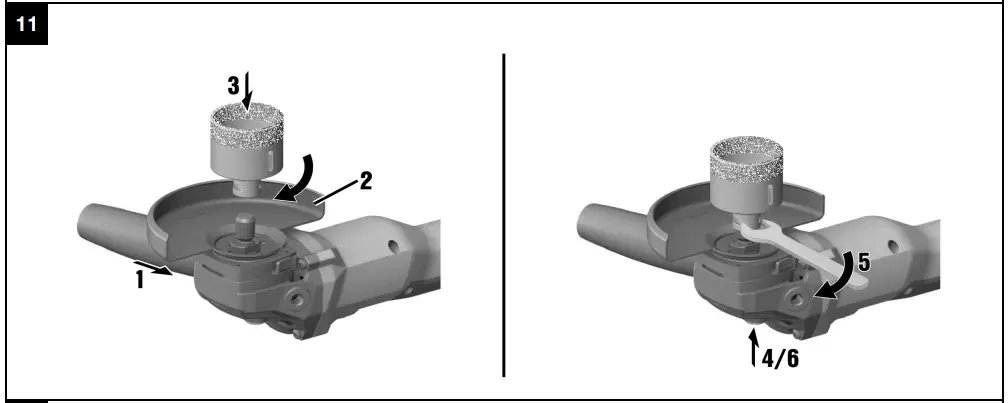 11

3

2

1

5

4/6