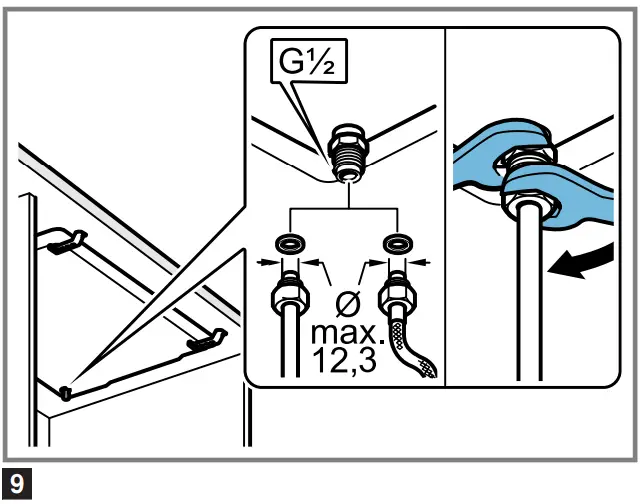 G½

Ø
max.
12,3

9