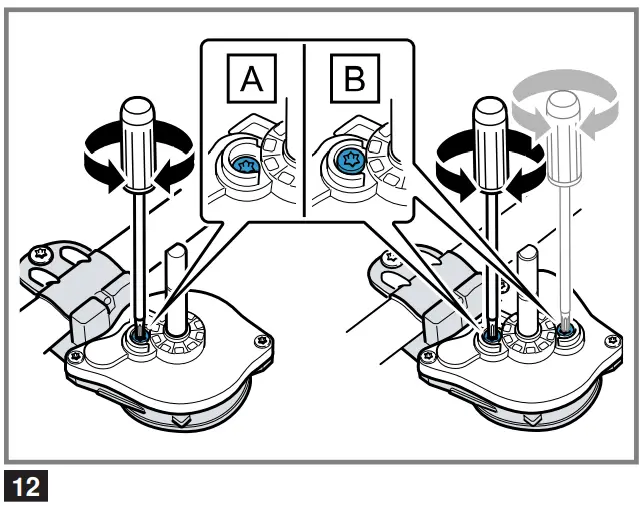 A

B

12