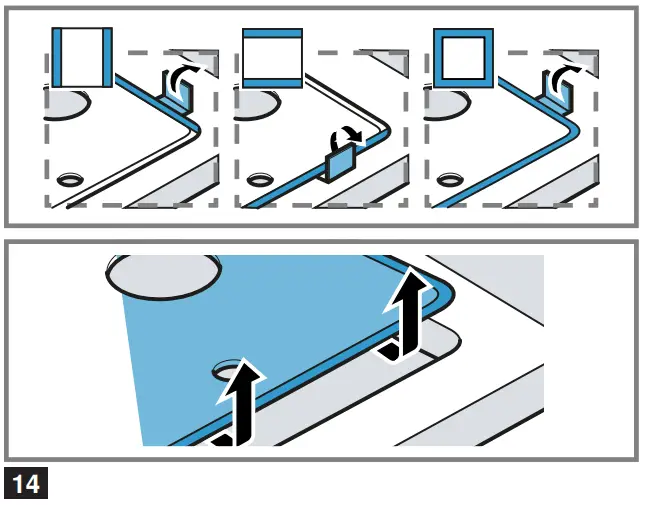 14