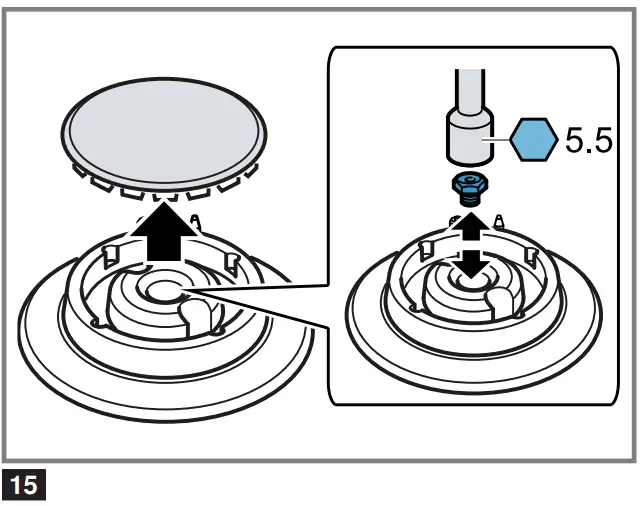 5.5

15