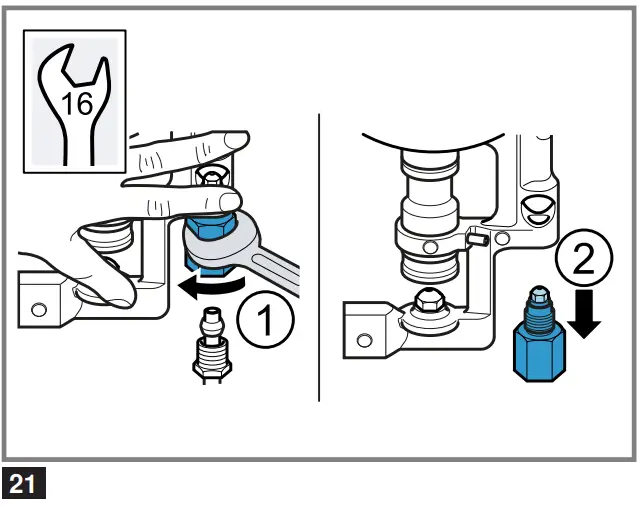 16

1

2

21