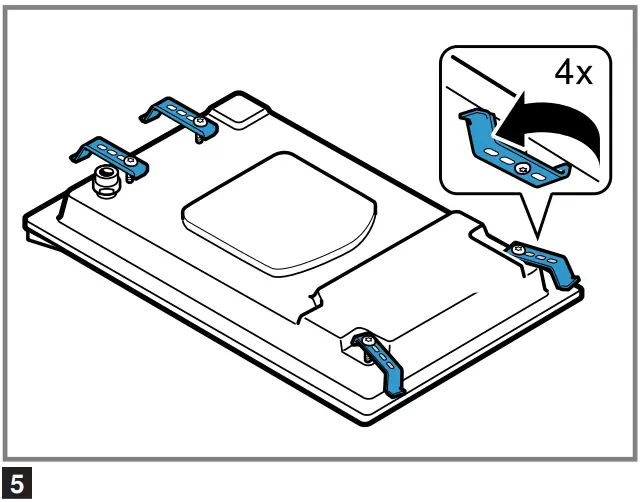 4x

5