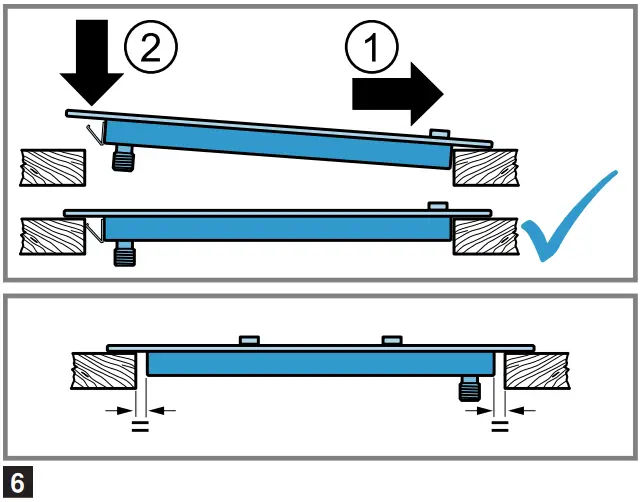 ②
①
=
=
6