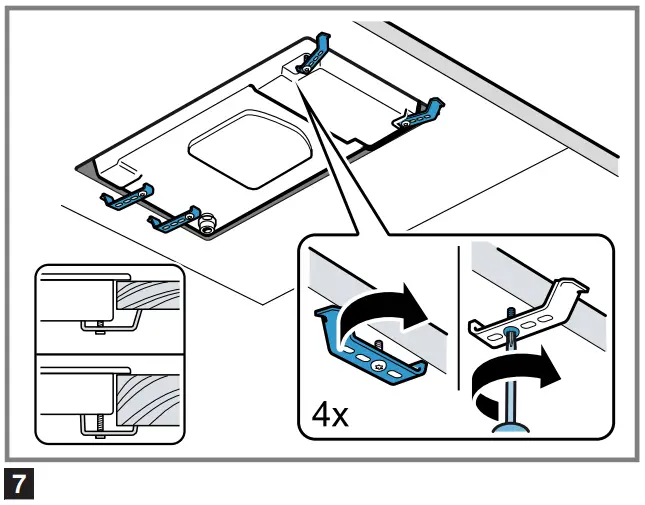 4x

7