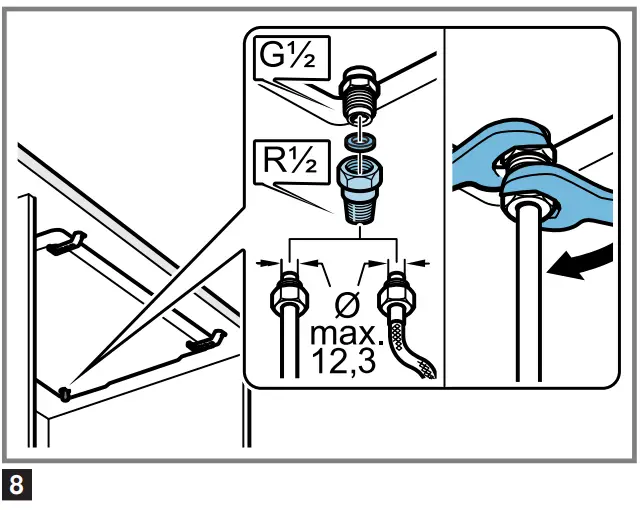 G½

R½

Ø
max.
12,3

8