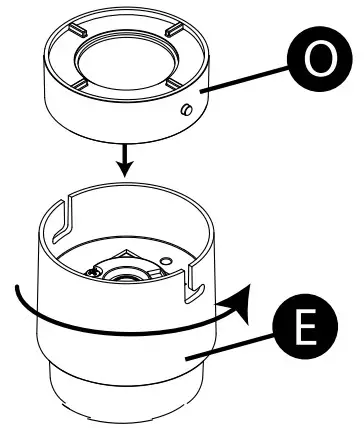 O

E