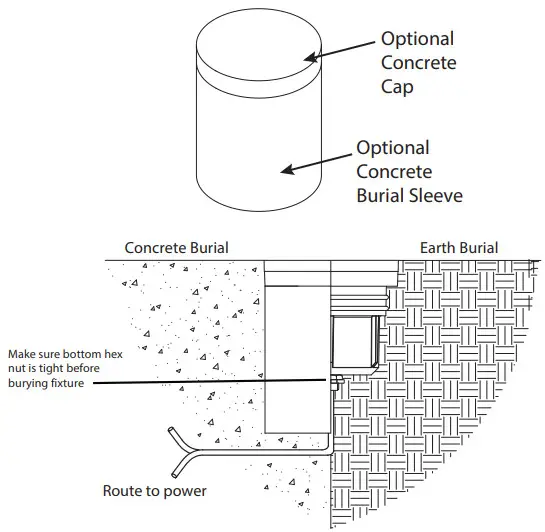 Optional Concrete Cap

Optional Concrete Burial Sleeve

Concrete Burial

Earth Burial

Make sure bottom hex nut is tight before burying fixture

Route to power