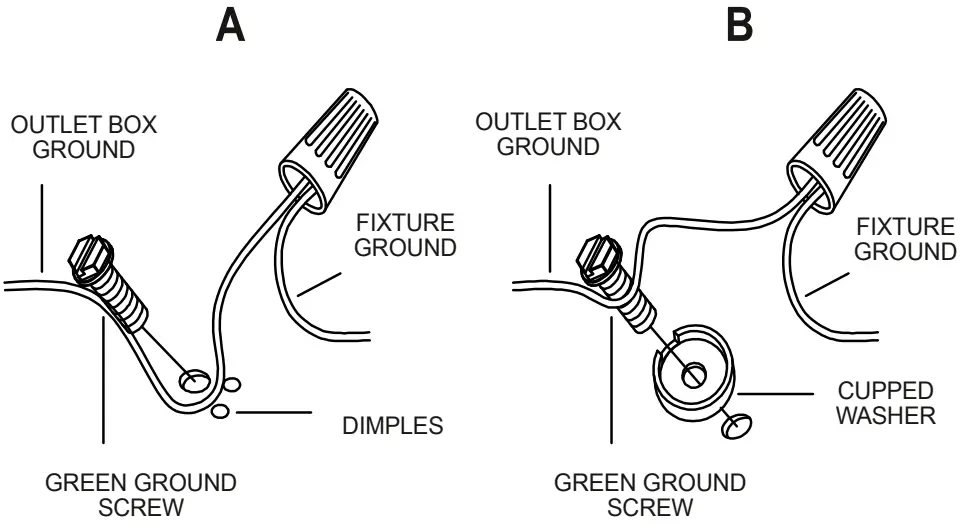 A

OUTLET BOX GROUND

FIXTURE GROUND

DIMPLES

GREEN GROUND SCREW

B

OUTLET BOX GROUND

FIXTURE GROUND

CUPPED WASHER

GREEN GROUND SCREW