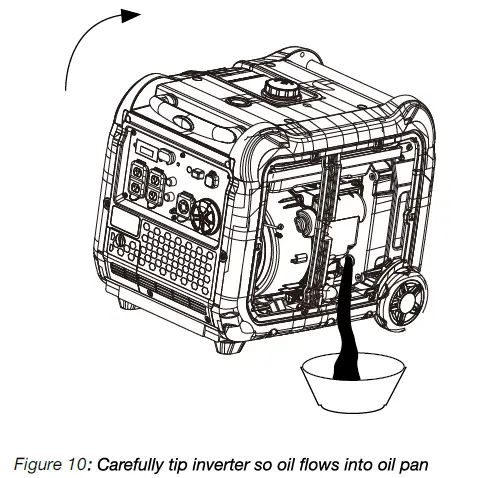 Figure 10: Carefully tip inverter so oil flows into oil pan