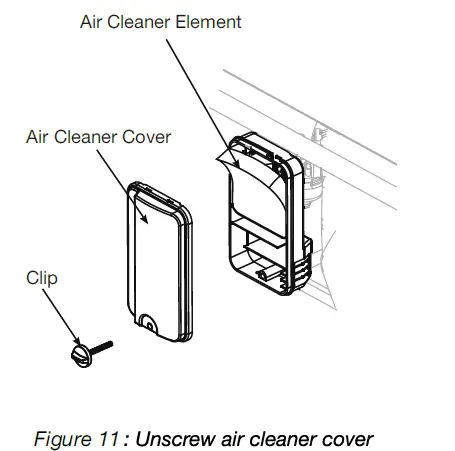 Air Cleaner Element

Air Cleaner Cover

Clip

Figure 11 : Unscrew air cleaner cover