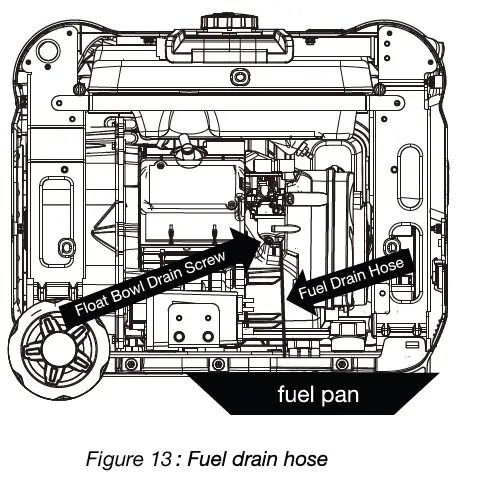 Float Bowl Drain Screw

Fuel Drain Hose

fuel pan

Figure 13 : Fuel drain hose