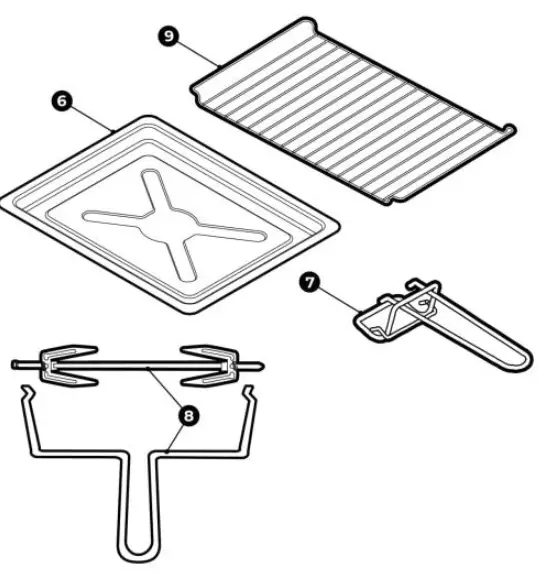 9
6
7
8