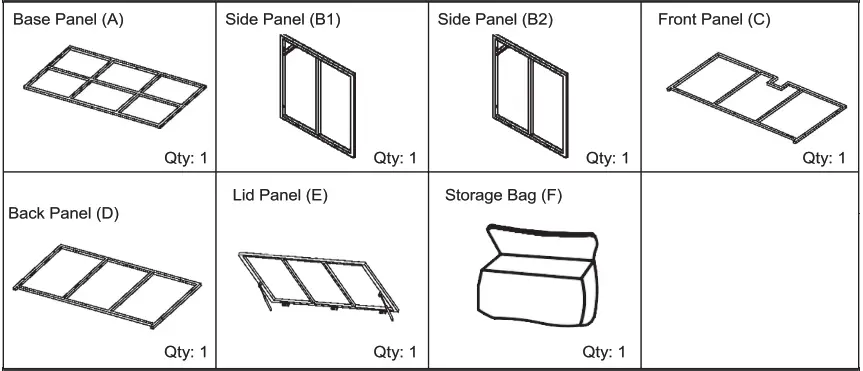 | Base Panel (A) Qty: 1 | Side Panel (B1) Qty: 1 | Side Panel (B2) Qty: 1 | Front Panel (C) Qty: 1 |
|---|---|---|---|
| Back Panel (D) Qty: 1 | Lid Panel (E) Qty: 1 | Storage Bag (F) Qty: 1 | |