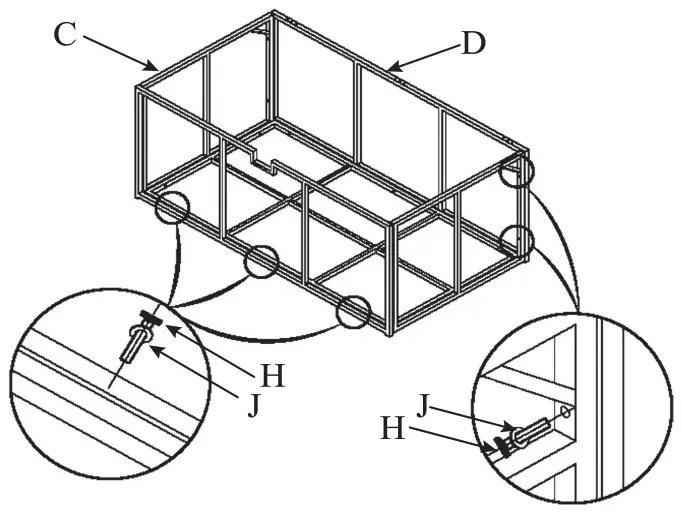 C
D
H
J
J
H