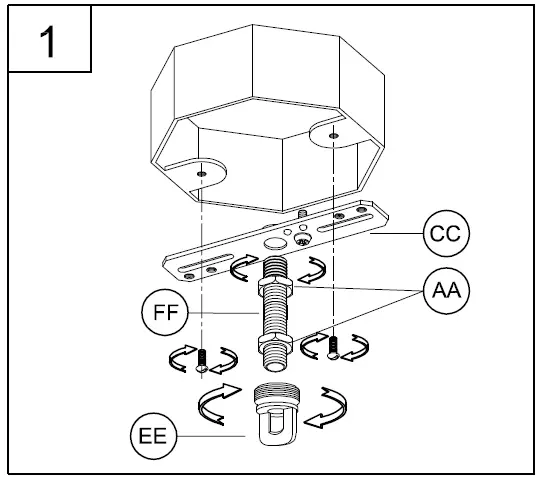 1

CC

AA

FF

EE