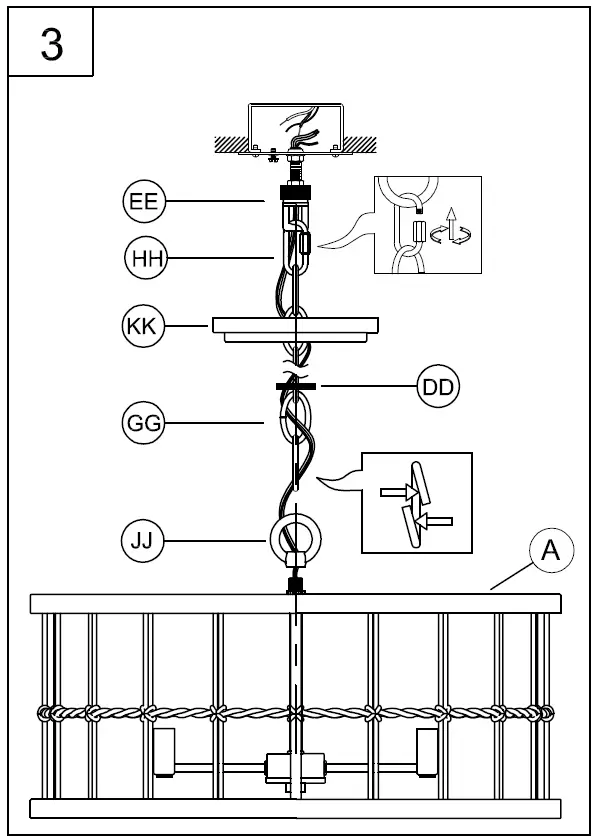 3

EE

HH

KK

DD

GG

JJ

A