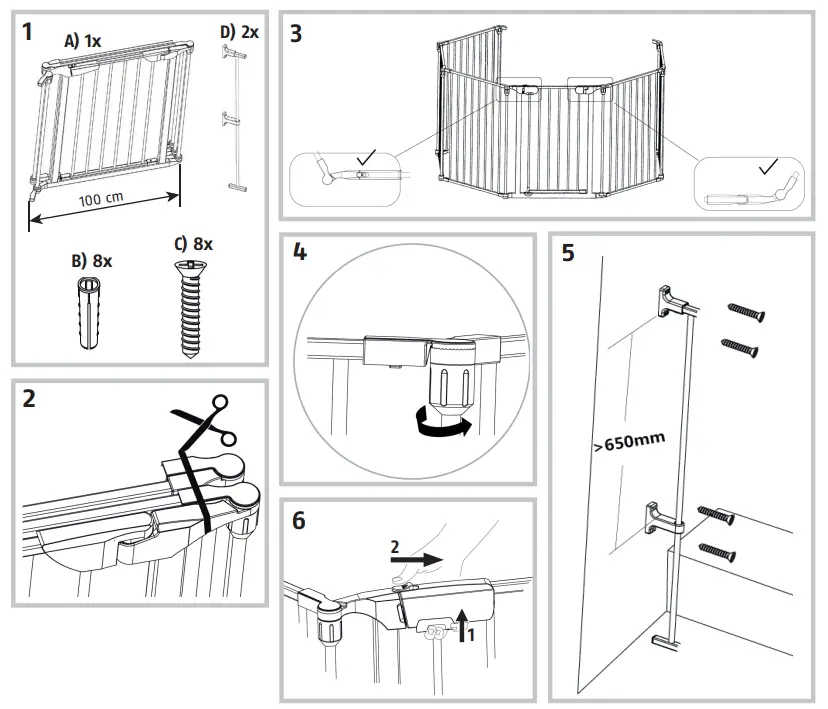 1

A) 1x

D) 2x

100 cm

B) 8x

C) 8x

2

3

4

5

>650mm

6

2

1