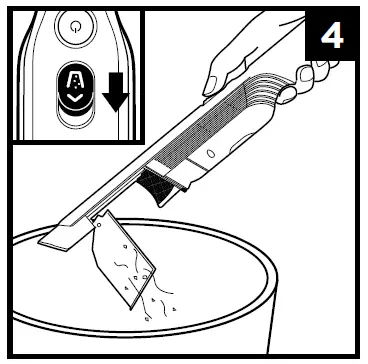 4