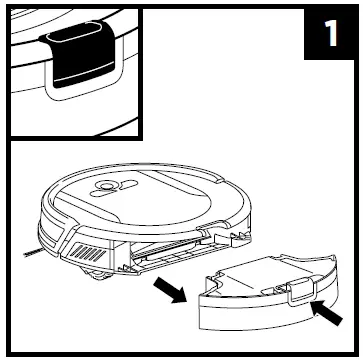 1