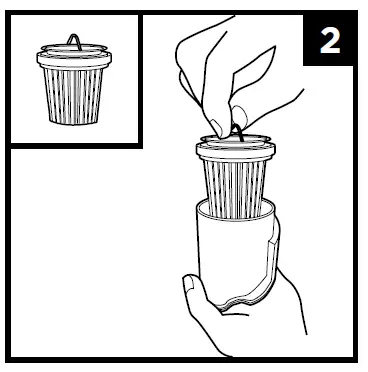 2