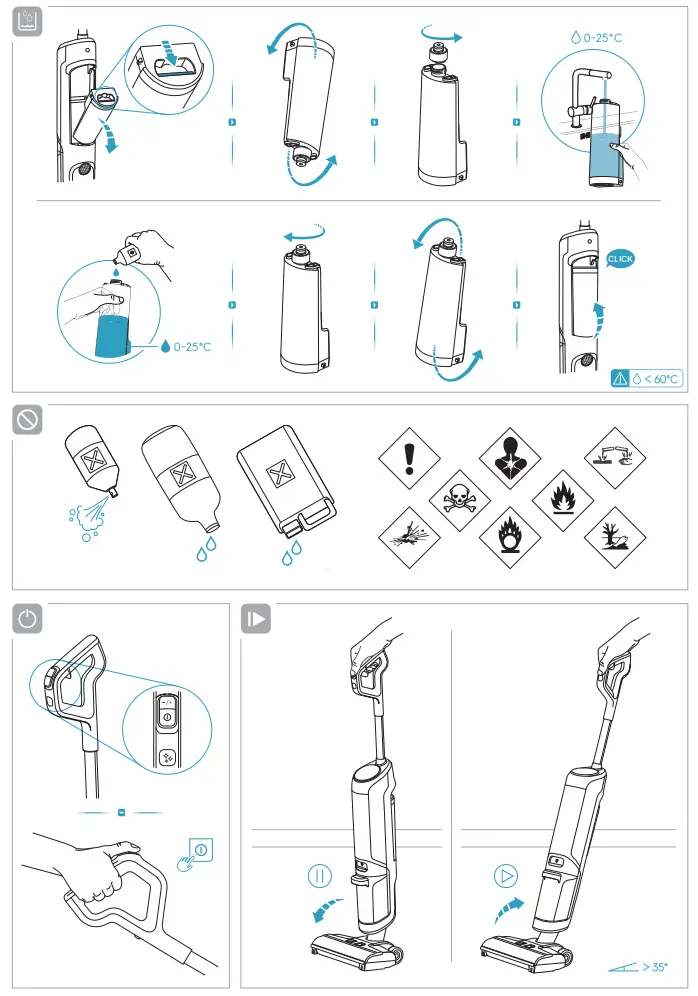 0-25°C

0-25°C

CLICK

< 60°C

> 35°