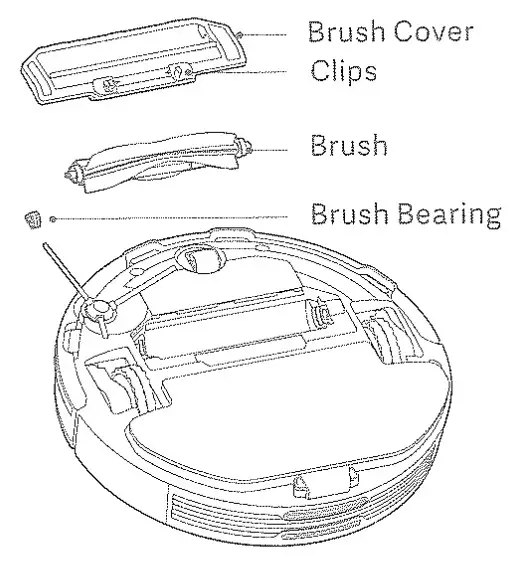 Brush Cover
Clips
Brush
Brush Bearing