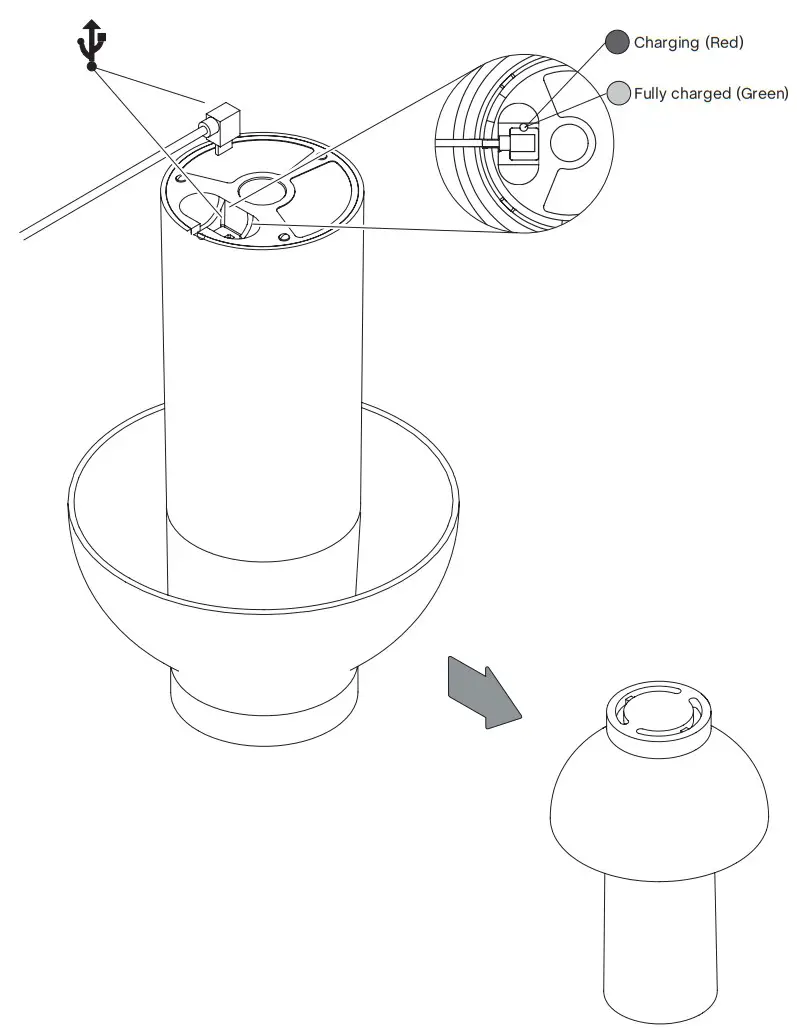 Charging (Red)
Fully charged (Green)