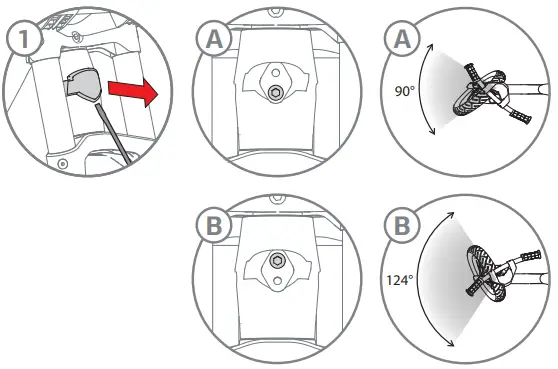 1

A

A

90°

B

B

124°