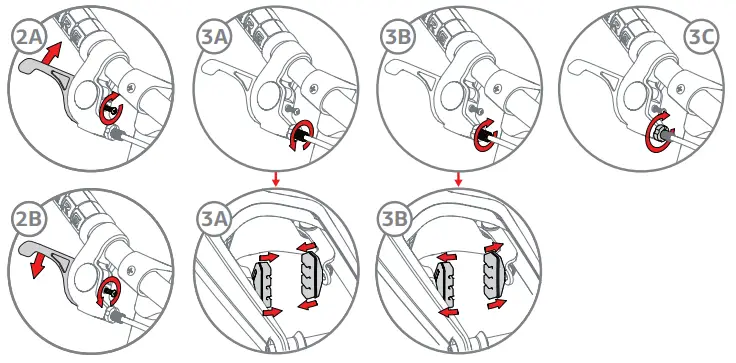 2A

3A

3B

3C

2B

3A

3B