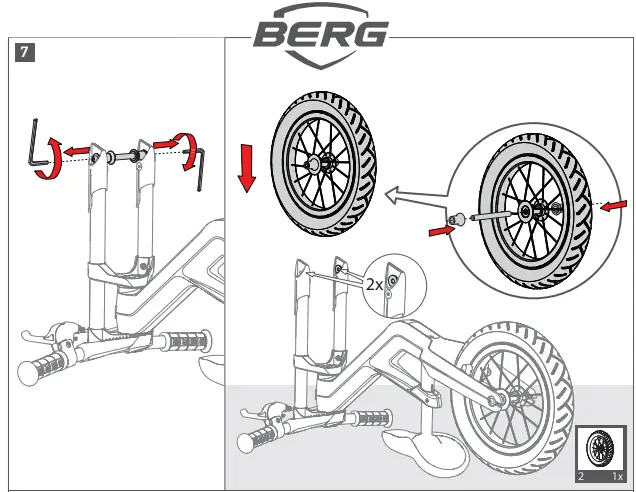 BERG

7

2x

2

1x